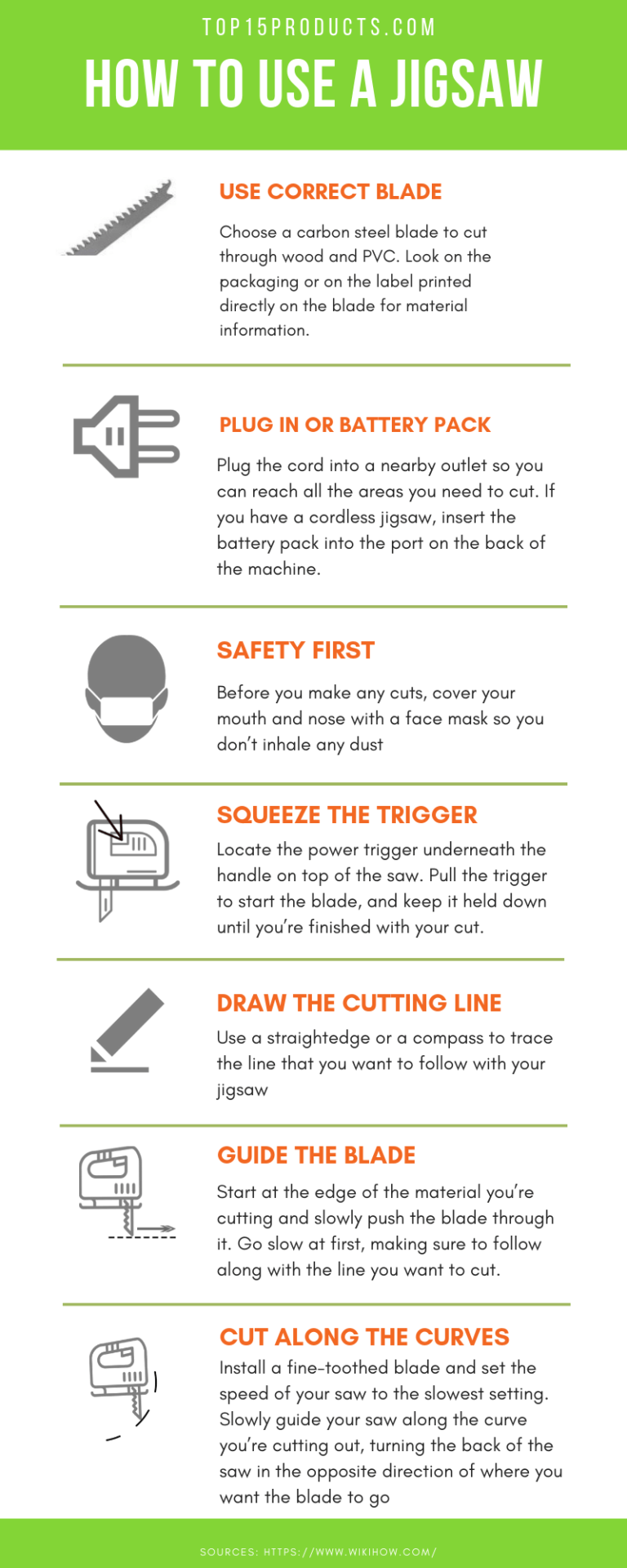 TOP15PRODUCTS.COM

HOW TO USE A JIGSAW

USE CORRECT BLADE

Choose a carbon steel blade to cut through wood and PVC. Look on the packaging or on the label printed directly on the blade for material information.

PLUG IN OR BATTERY PACK

Plug the cord into a nearby outlet so you can reach all the areas you need to cut. If you have a cordless jigsaw, insert the battery pack into the port on the back of the machine.

SAFETY FIRST

Before you make any cuts, cover your mouth and nose with a face mask so you don't inhale any dust

SQUEEZE THE TRIGGER

Locate the power trigger underneath the handle on top of the saw. Pull the trigger to start the blade, and keep it held down until you're finished with your cut.

DRAW THE CUTTING LINE

Use a straightedge or a compass to trace the line that you want to follow with your jigsaw

GUIDE THE BLADE

Start at the edge of the material you're cutting and slowly push the blade through it. Go slow at first, making sure to follow along with the line you want to cut.

CUT ALONG THE CURVES

Install a fine-toothed blade and set the speed of your saw to the slowest setting. Slowly guide your saw along the curve you're cutting out, turning the back of the saw in the opposite direction of where you want the blade to go

SOURCES: HTTPS://WWW.WIKIHOW.COM/